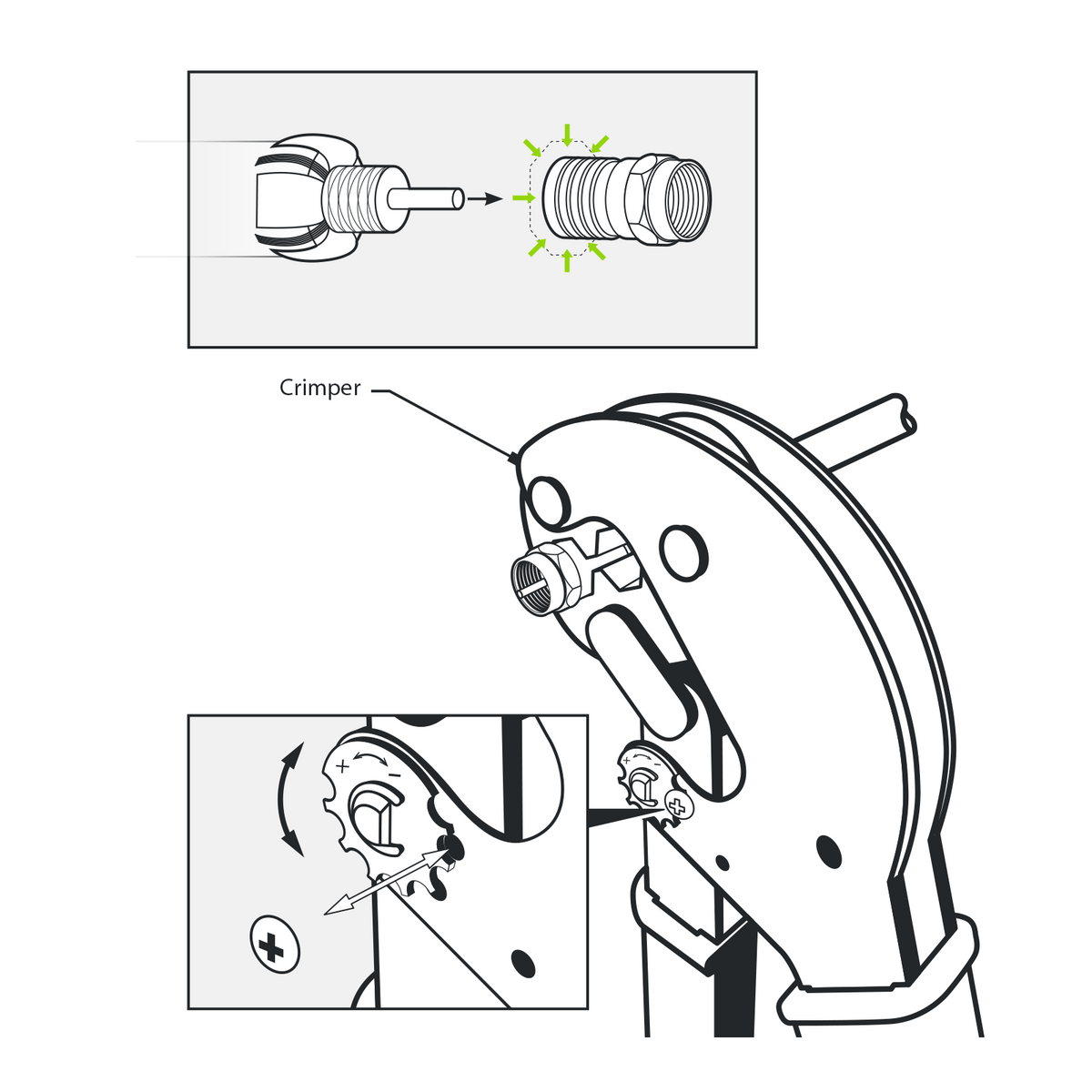 Crimper

+ −

+ −