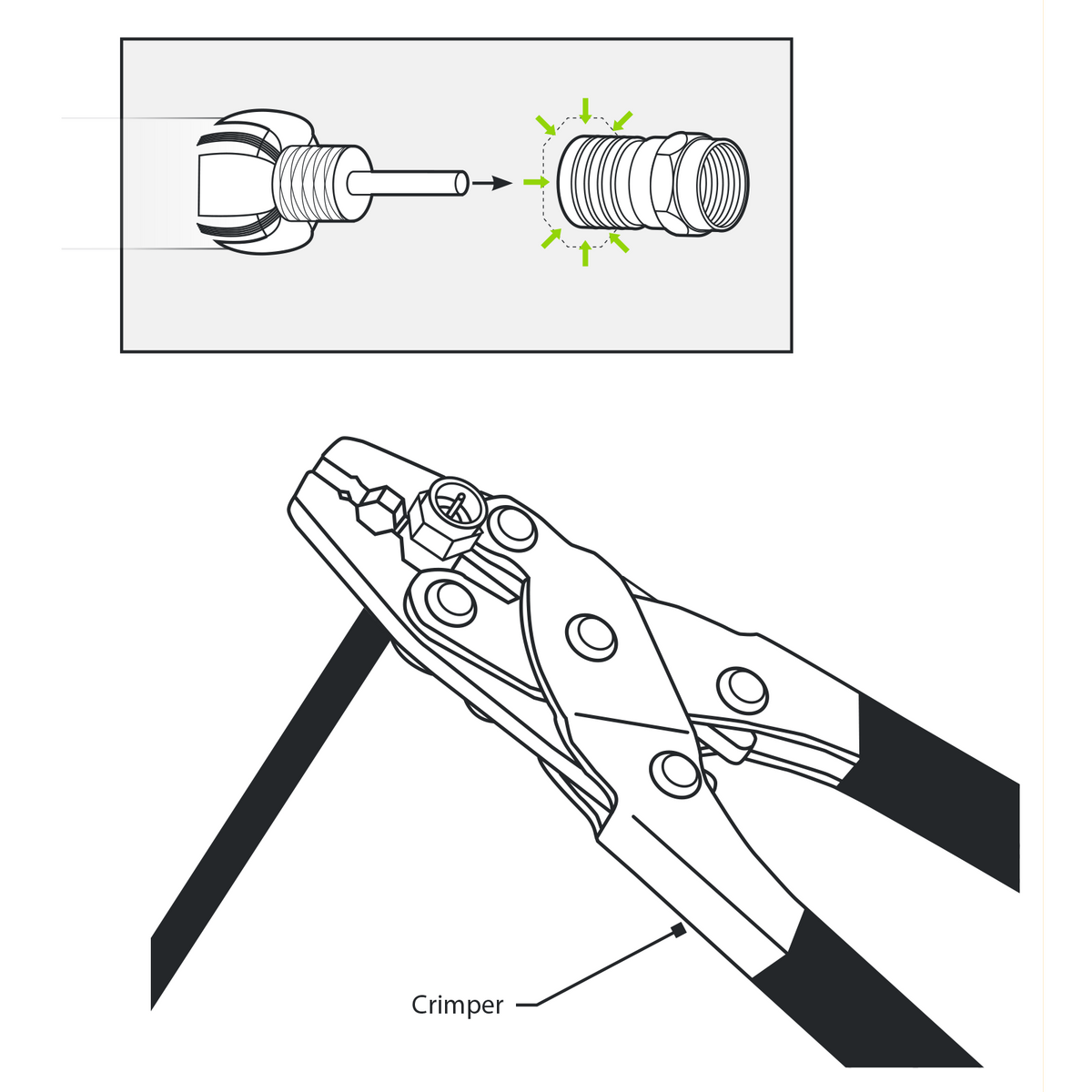 Crimper