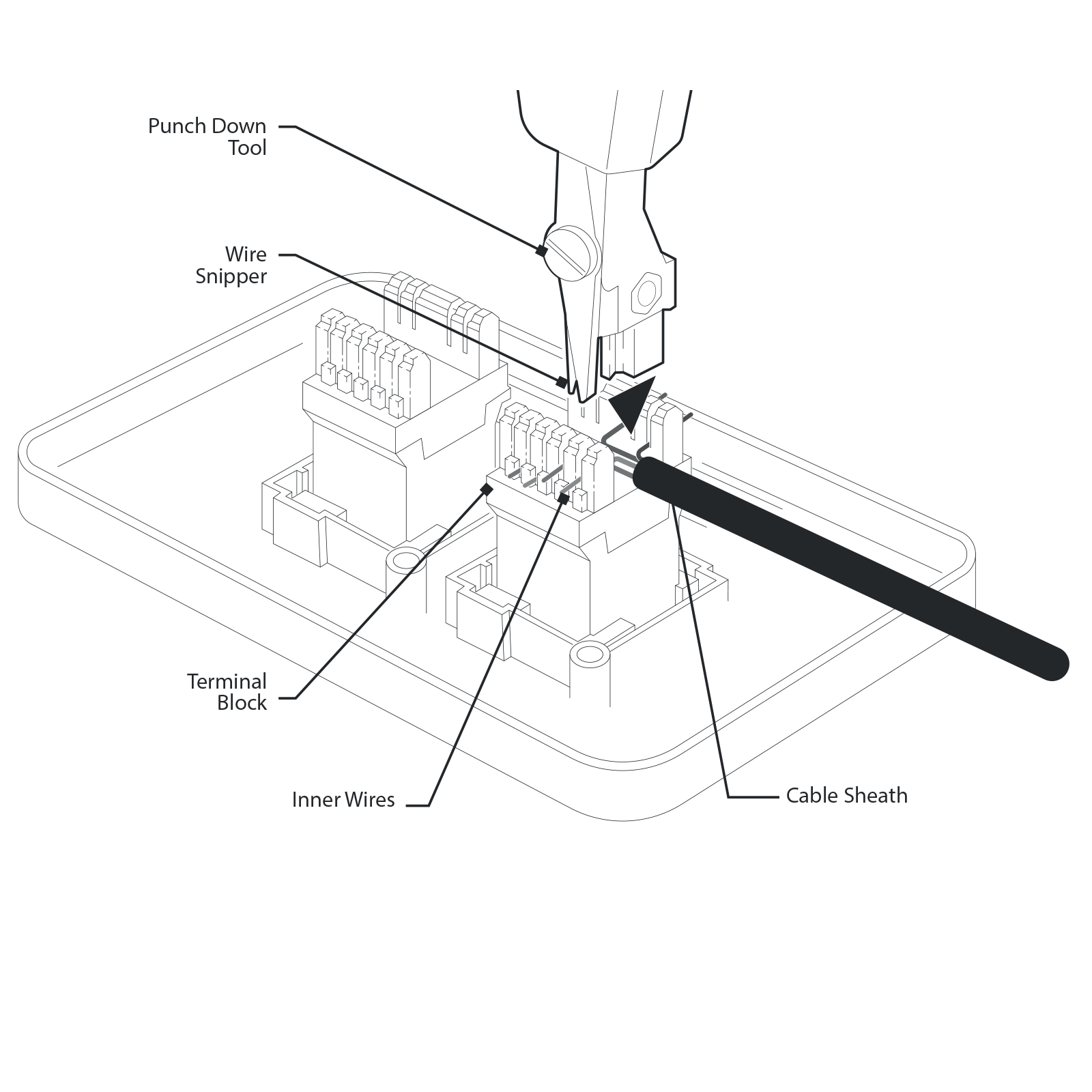 Punch Down Tool

Wire Snipper

Terminal Block

Inner Wires

Cable Sheath