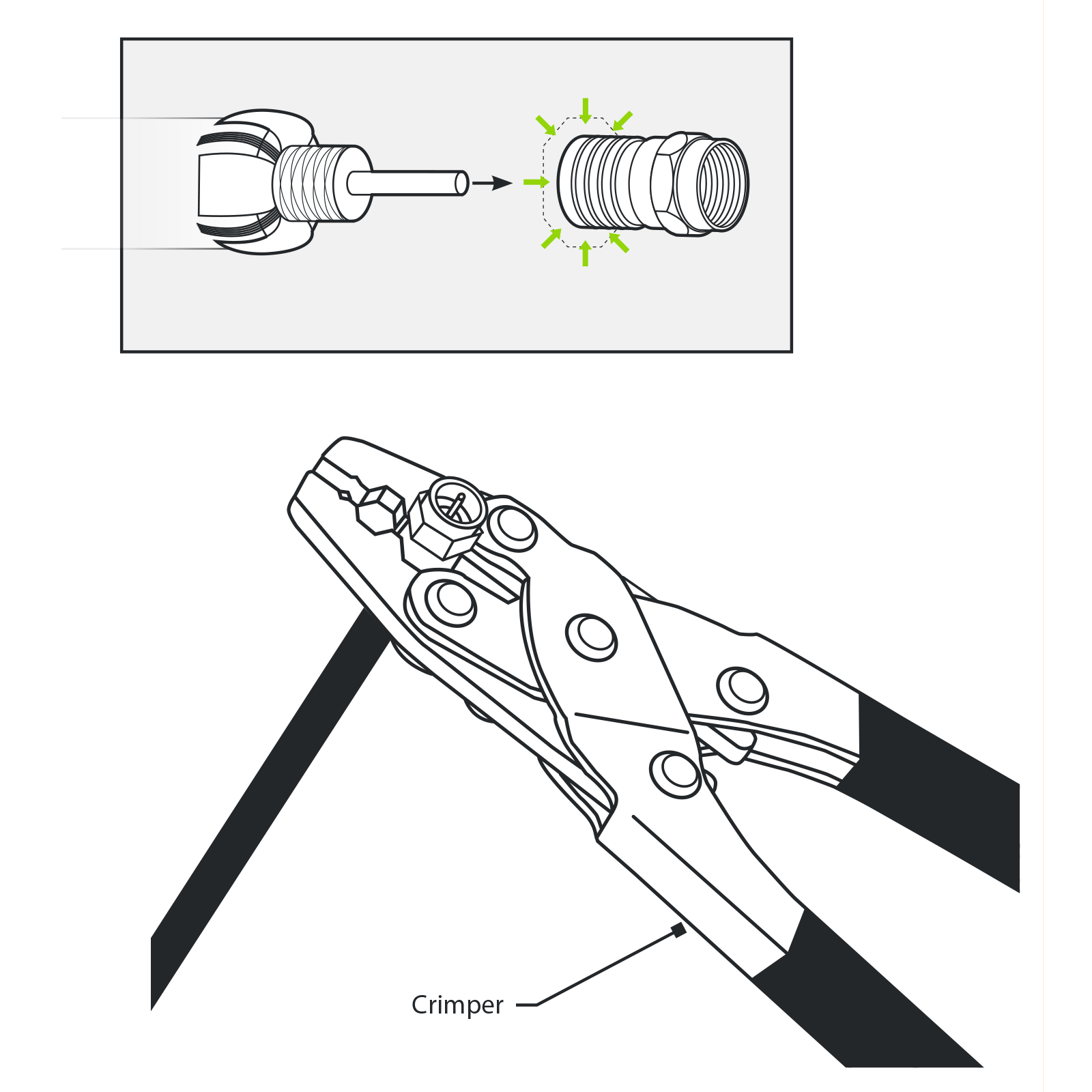 Crimper