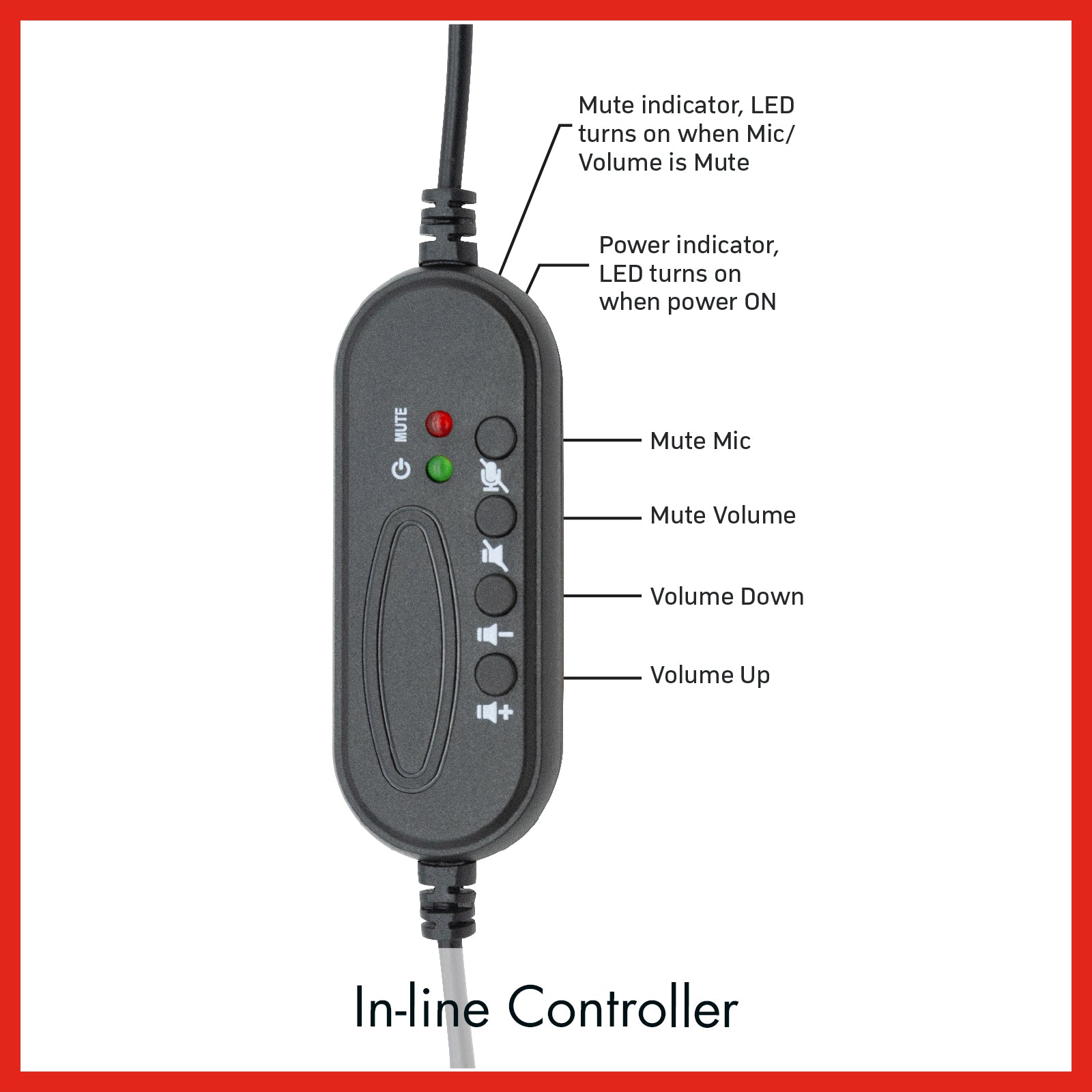 Mute indicator, LED turns on when Mic/ Volume is Mute

Power indicator, LED turns on when power ON

MUTE

Mute Mic

Mute Volume

Volume Down

Volume Up

In-line Controller