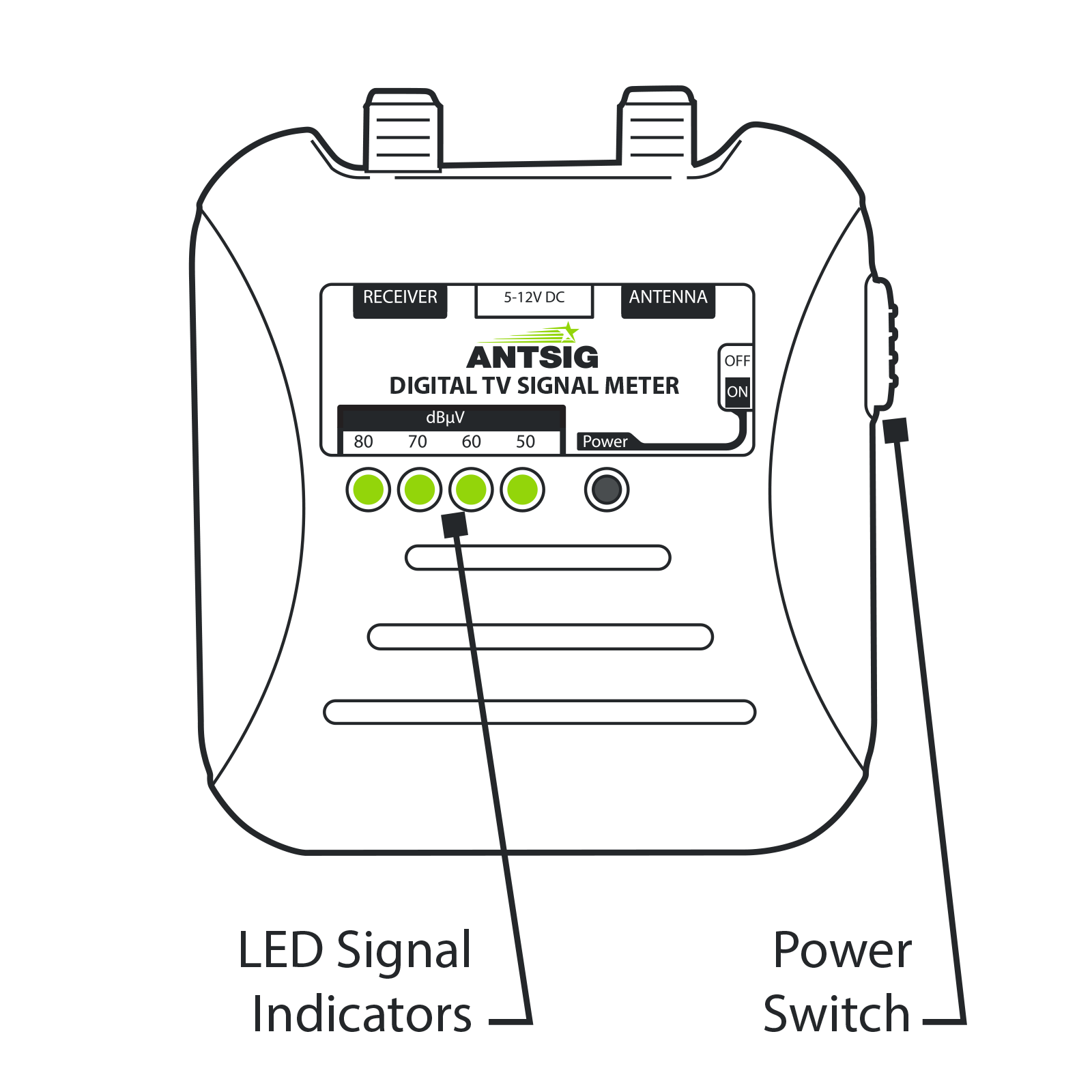 RECEIVER
5-12V DC
ANTENNA
ANTSIG
DIGITAL TV SIGNAL METER
OFF
ON
dBμV
80 70 60 50
Power

LED Signal Indicators

Power Switch